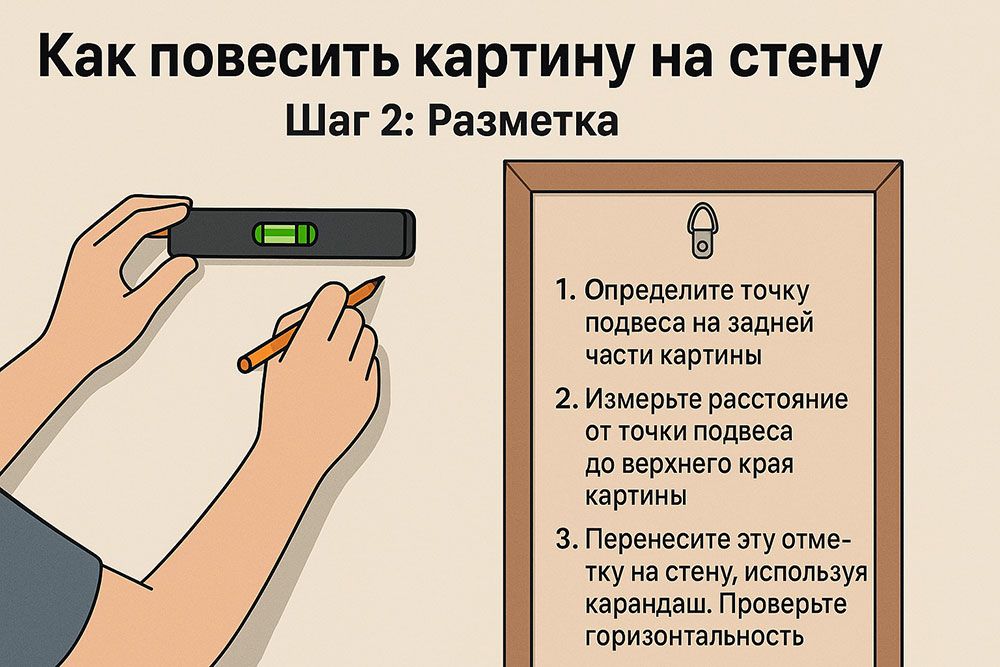 Как повесить картину на стену
Шаг 2: Разметка

1. Определите точку подвеса на задней части картины

2. Измерьте расстояние от точки подвеса до верхнего края картины

3. Перенесите эту отметку на стену, используя карандаш. Проверьте горизонтальность